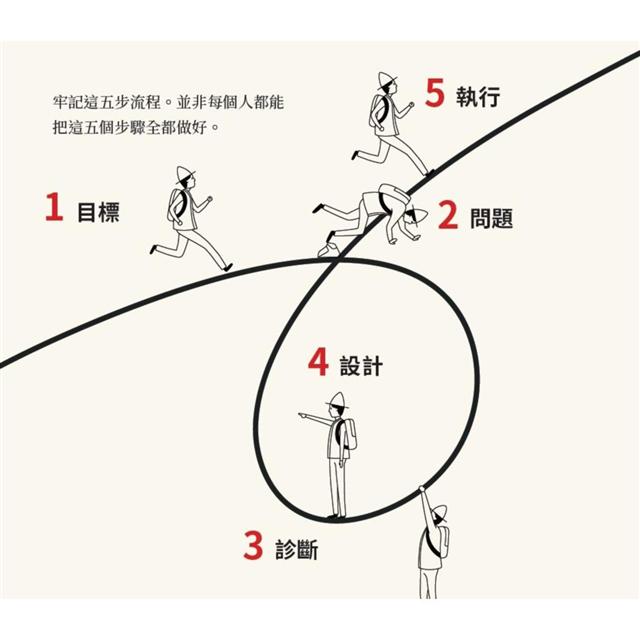 牢記這五步流程。並非每個人都能把這五個步驟全都做好。

5 執行

1 目標

2 問題

4 設計

3 診斷